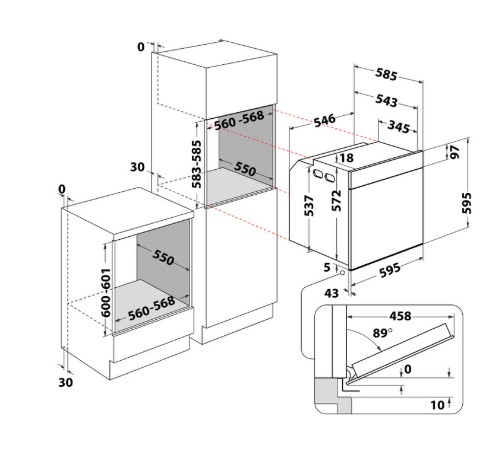 0

560 -568

583-585

550

30

0

550

600-601

560-568

30

585

543

546

345

18

97

537

572

595

5

595

43

458

89°

0

10